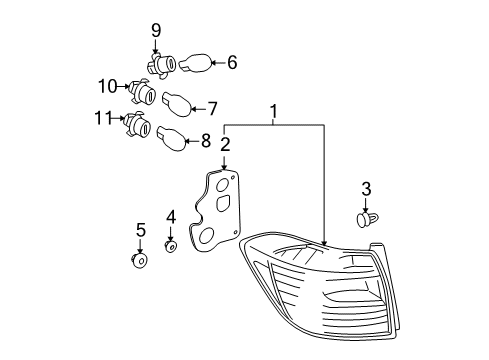 9
6
10
7
11
8
1
2
3
4
5