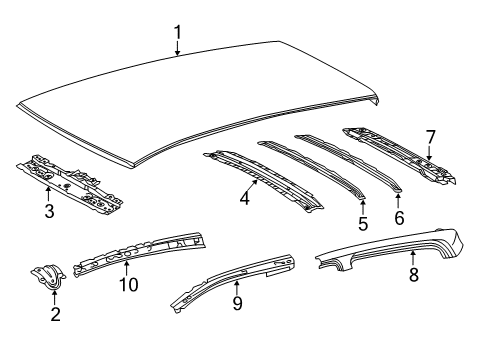 1
7
3
4
5
6
10
8
2
9