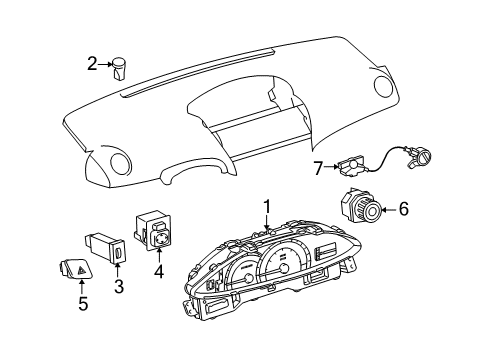 2
7
1
6
4
3
5