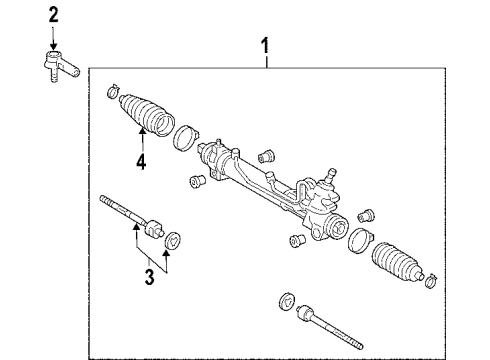 2
1
4
3