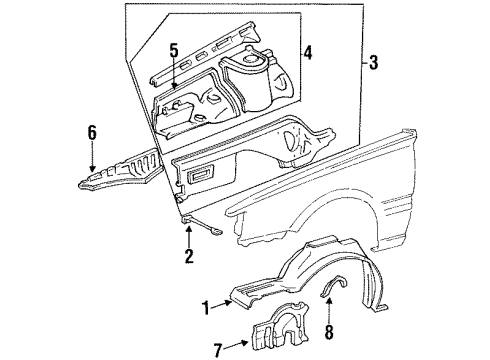 5
4
3
6
2
1
8
7