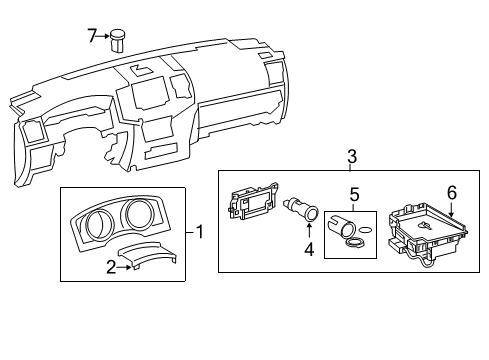 7
3
5
6
1
4
2