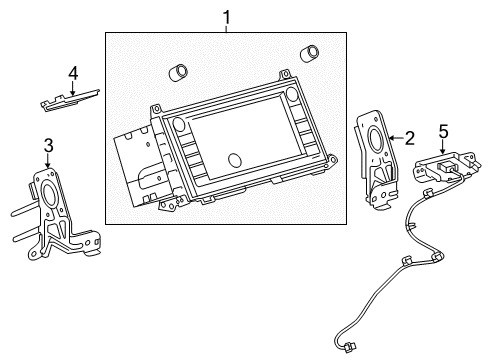 1
4
3
2
5