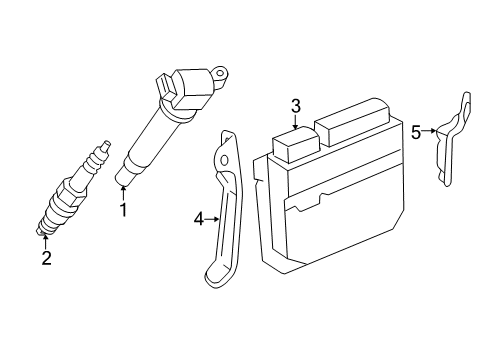 3
5
1
4
2