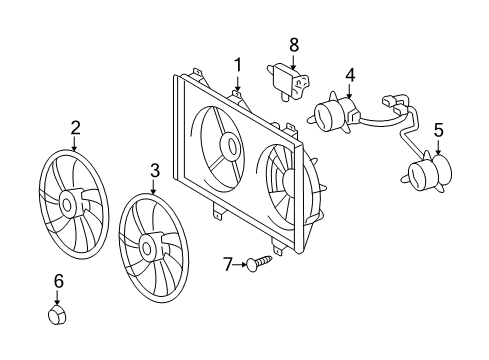 8
1
4
2
5
3
7
6