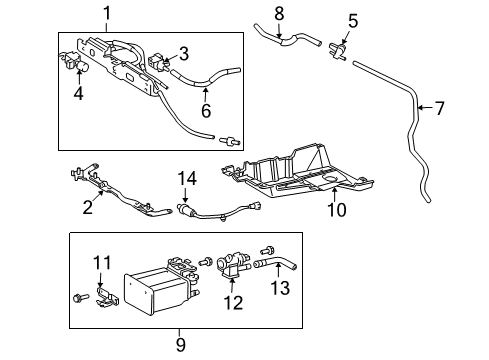 1
8
5
3
4
6
7
14
2
10
11
12
13
9