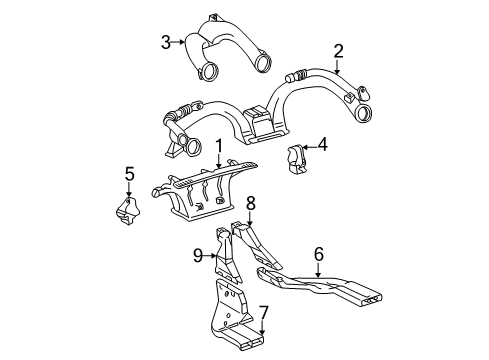 3
2
1
4
5
8
9
6
7