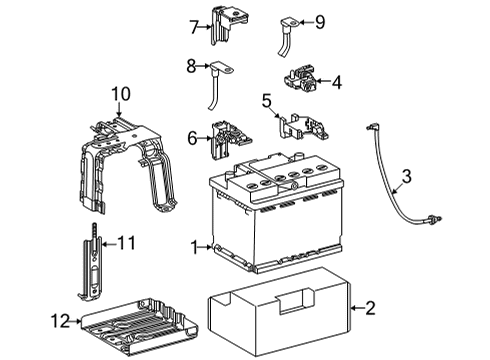 7
9
8
4
10
5
6
3
11
1
12
2