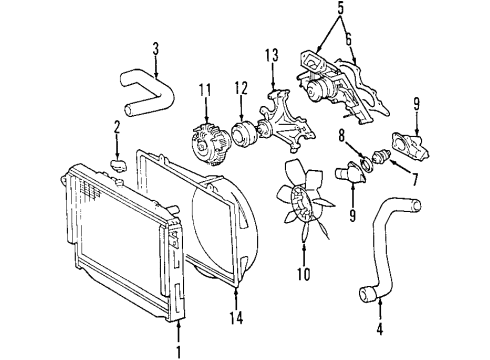 5
6
3
13
11
12
9
2
8
7
9
10
14
4
1