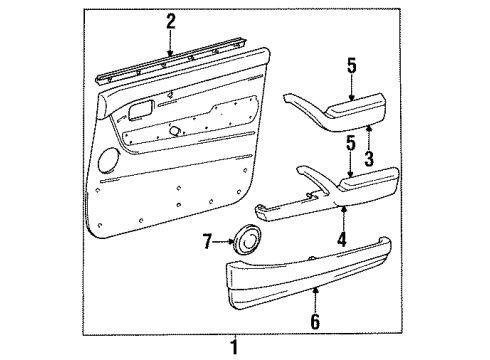 2
5
3
5
4
7
6
1