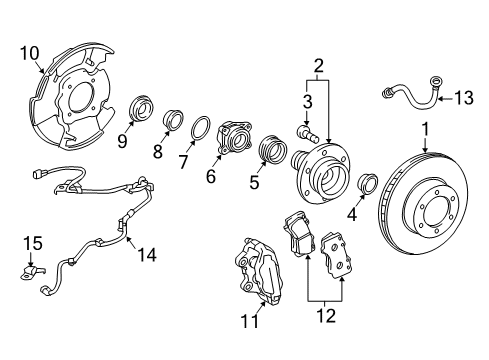 10
2
3
13
1
9
8
7
6
5
4
15
14
11
12