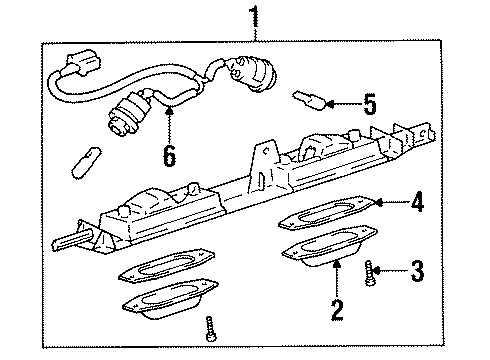 1
5
6
4
3
2