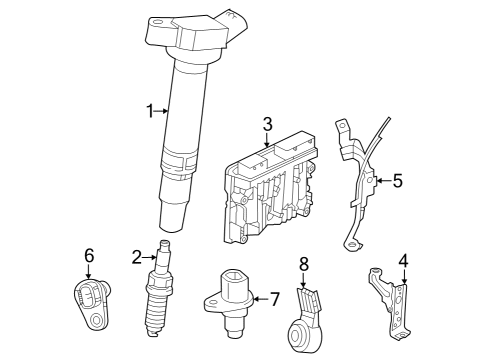 1
3
5
6
2
8
4
7