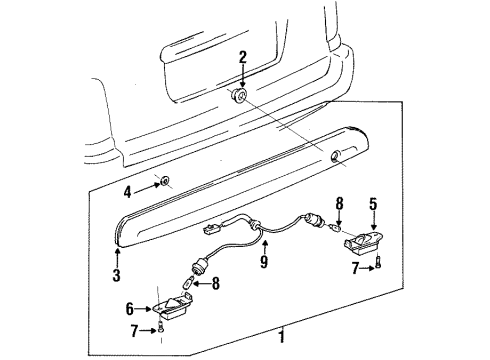 2
4
8
5
3
9
7
8
6
7
1