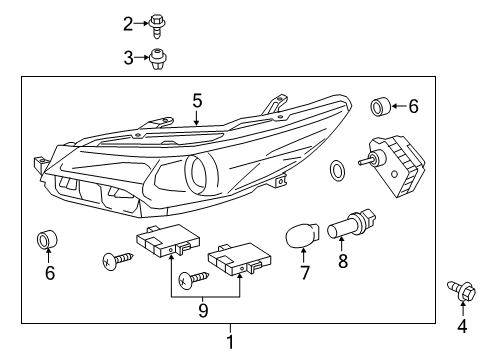 2
3
5
6
6
7
8
9
4
1