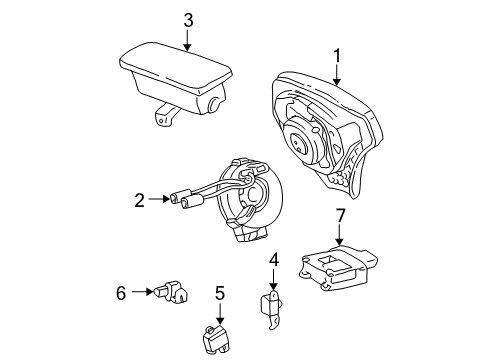 3
1
2
7
4
6
5