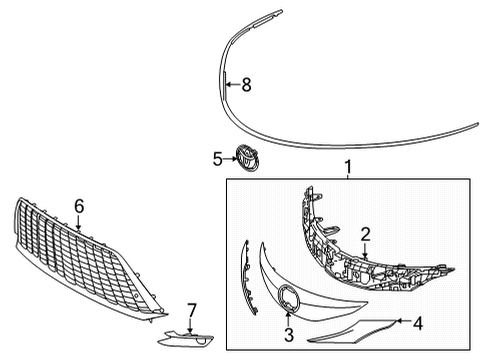 8
5
1
6
2
7
3
4