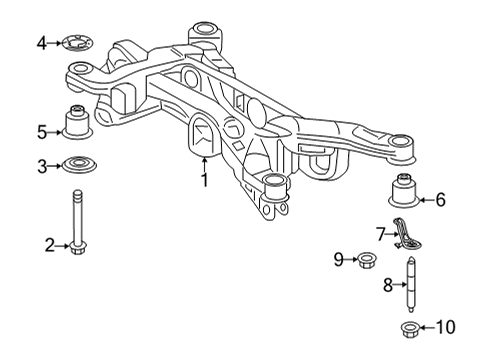 4
5
3
2
1
6
7
9
8
10