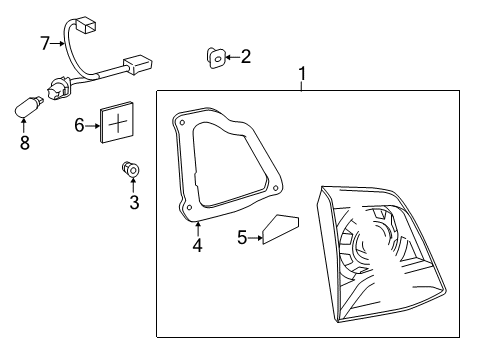 7
2
1
6
8
3
4
5