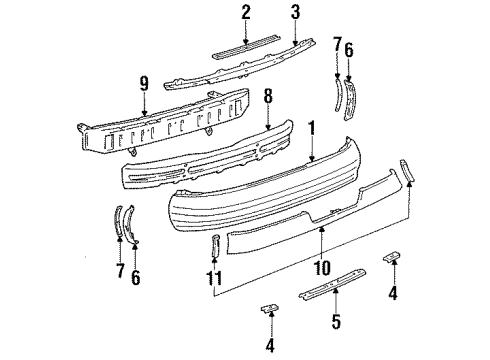 2
3
7
6
9
8
1
7
6
11
10
4
5
4