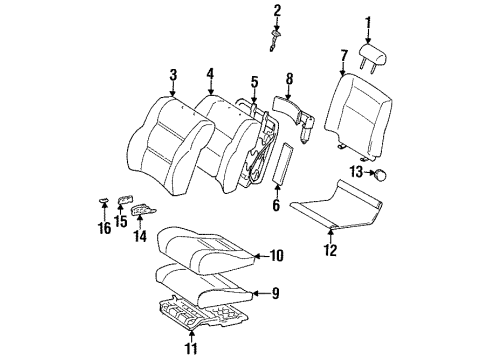 2
1
7
3
4
5
8
13
6
16
15
14
12
10
9
11