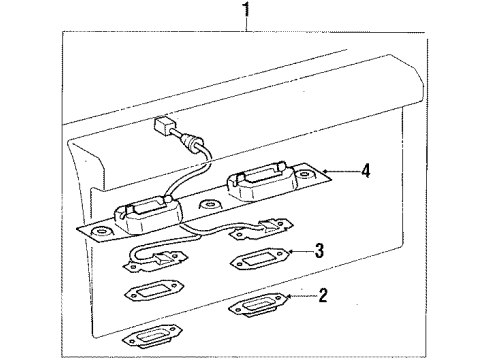 1
4
3
2