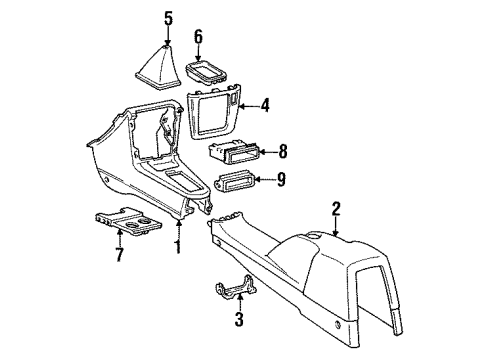 5
6
4
8
9
2
7
1
3