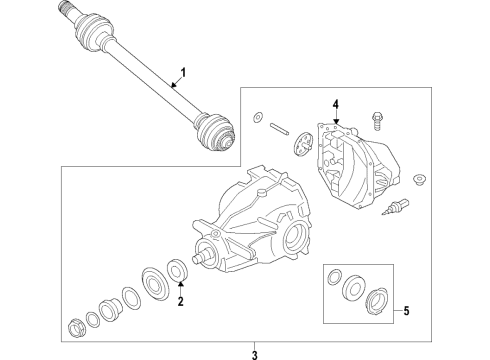 1
4
2
5
3