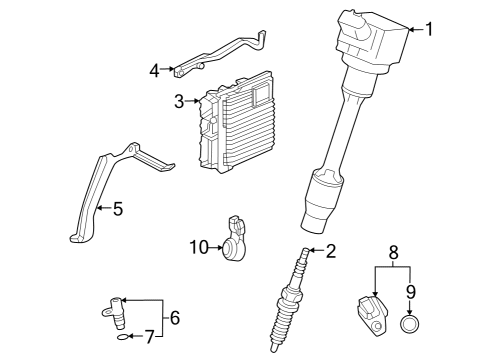 1
4
3
5
10
2
8
9
6
7