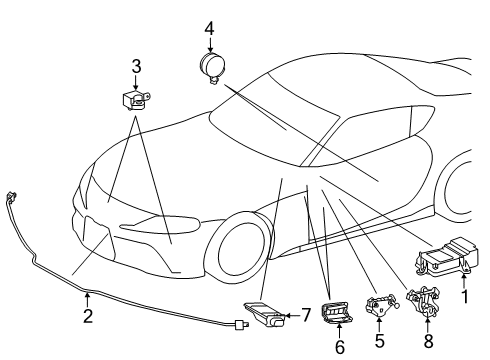 4
3
2
7
6
5
8
1