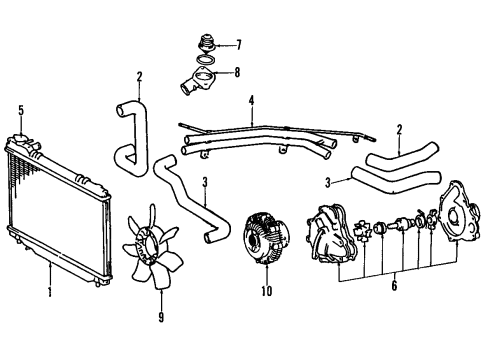 7
8
2
4
5
2
3
3
1
9
10
6