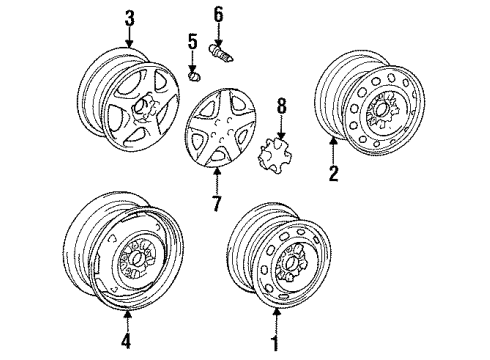 3
6
5
8
2
7
4
1