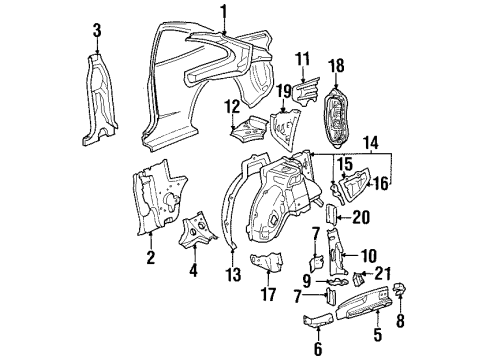 1
3
11
18
19
12
14
15
16
20
2
4
13
7
10
9
21
17
7
8
5
6