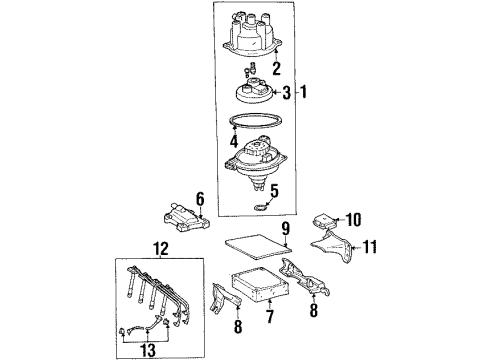 2
3
1
4
5
6
10
9
11
12
8
7
8
13