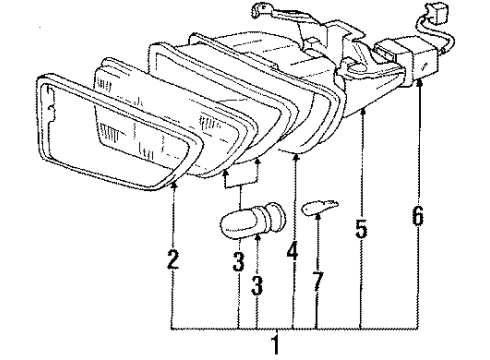 2
3
3
4
7
5
6
1