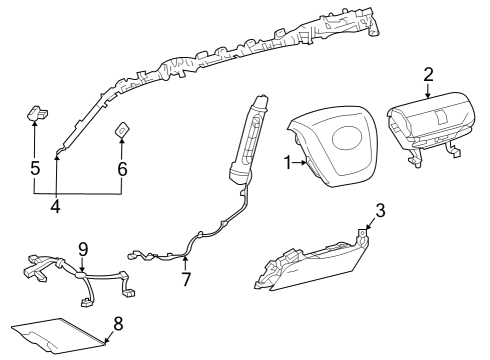 2
5
6
1
4
3
9
7
8