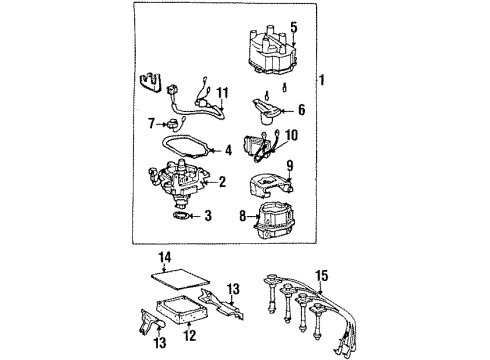 5
1
11
6
7
10
4
9
2
3
8
14
15
13
13
12