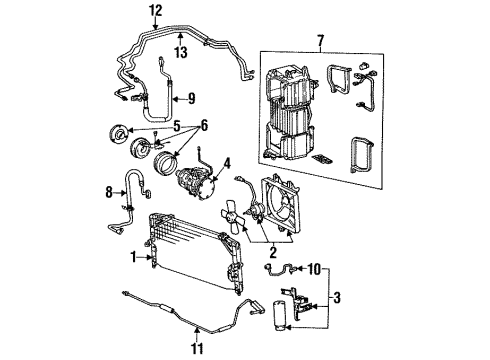 12
13
7
9
5
6
4
8
1
2
10
3
11